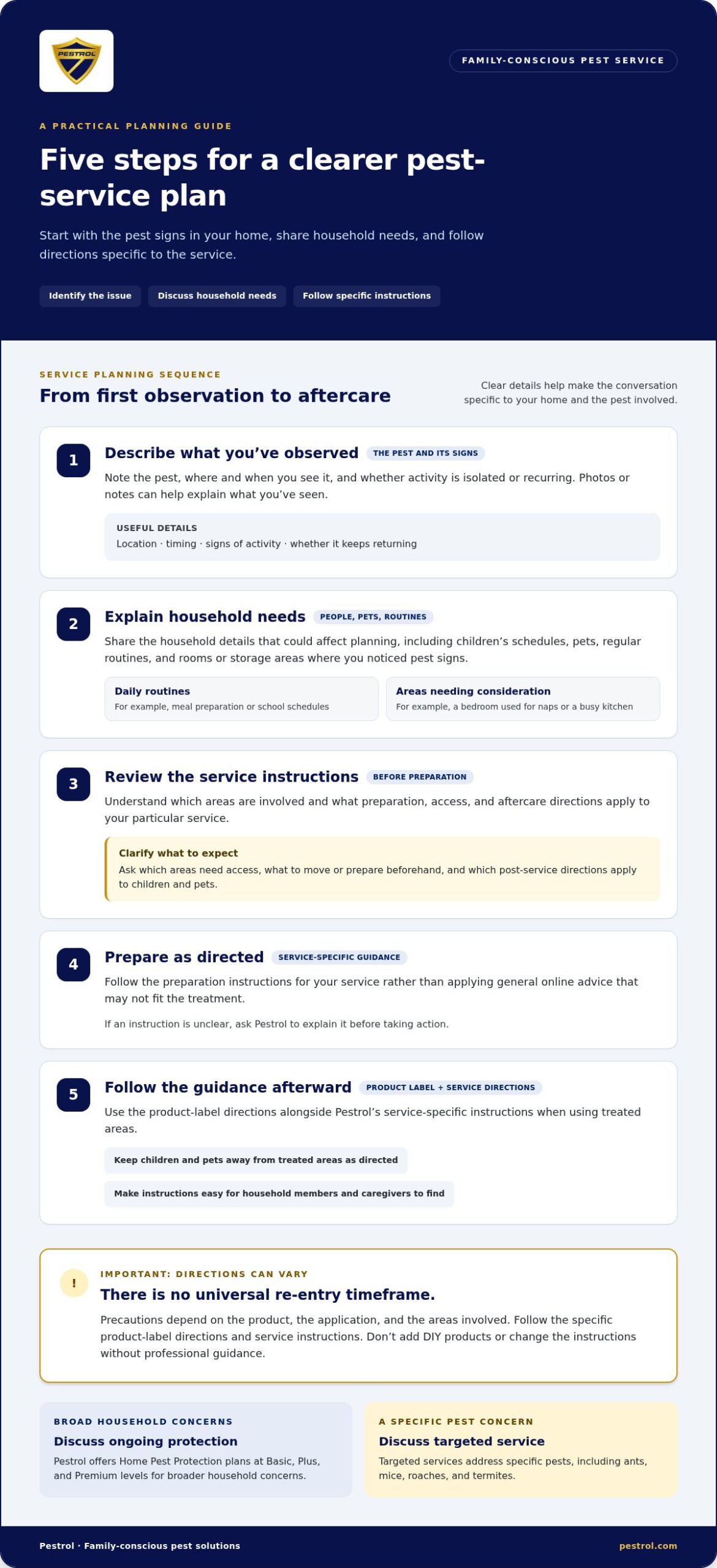 PESTROL

FAMILY-CONSCIOUS PEST SERVICE

A PRACTICAL PLANNING GUIDE

Five steps for a clearer pest-service plan

Start with the pest signs in your home, share household needs, and follow directions specific to the service.

Identify the issue

Discuss household needs

Follow specific instructions

SERVICE PLANNING SEQUENCE

From first observation to aftercare

Clear details help make the conversation specific to your home and the pest involved.

1

Describe what you've observed

THE PEST AND ITS SIGNS

Note the pest, where and when you see it, and whether activity is isolated or recurring. Photos or notes can help explain what you've seen.

USEFUL DETAILS

Location · timing · signs of activity · whether it keeps returning

2

Explain household needs

PEOPLE, PETS, ROUTINES

Share the household details that could affect planning, including children's schedules, pets, regular routines, and rooms or storage areas where you noticed pest signs.

Daily routines

For example, meal preparation or school schedules

Areas needing consideration

For example, a bedroom used for naps or a busy kitchen

3

Review the service instructions

BEFORE PREPARATION

Understand which areas are involved and what preparation, access, and aftercare directions apply to your particular service.

Clarify what to expect

Ask which areas need access, what to move or prepare beforehand, and which post-service directions apply to children and pets.

4

Prepare as directed

SERVICE-SPECIFIC GUIDANCE

Follow the preparation instructions for your service rather than applying general online advice that may not fit the treatment.

If an instruction is unclear, ask Pestrol to explain it before taking action.

5

Follow the guidance afterward

PRODUCT LABEL + SERVICE DIRECTIONS

Use the product-label directions alongside Pestrol's service-specific instructions when using treated areas.

Keep children and pets away from treated areas as directed

Make instructions easy for household members and caregivers to find

!

IMPORTANT: DIRECTIONS CAN VARY

There is no universal re-entry timeframe.

Precautions depend on the product, the application, and the areas involved. Follow the specific product-label directions and service instructions. Don't add DIY products or change the instructions without professional guidance.

BROAD HOUSEHOLD CONCERNS

Discuss ongoing protection

Pestrol offers Home Pest Protection plans at Basic, Plus, and Premium levels for broader household concerns.

A SPECIFIC PEST CONCERN

Discuss targeted service

Targeted services address specific pests, including ants, mice, roaches, and termites.

Pestrol · Family-conscious pest solutions

pestrol.com